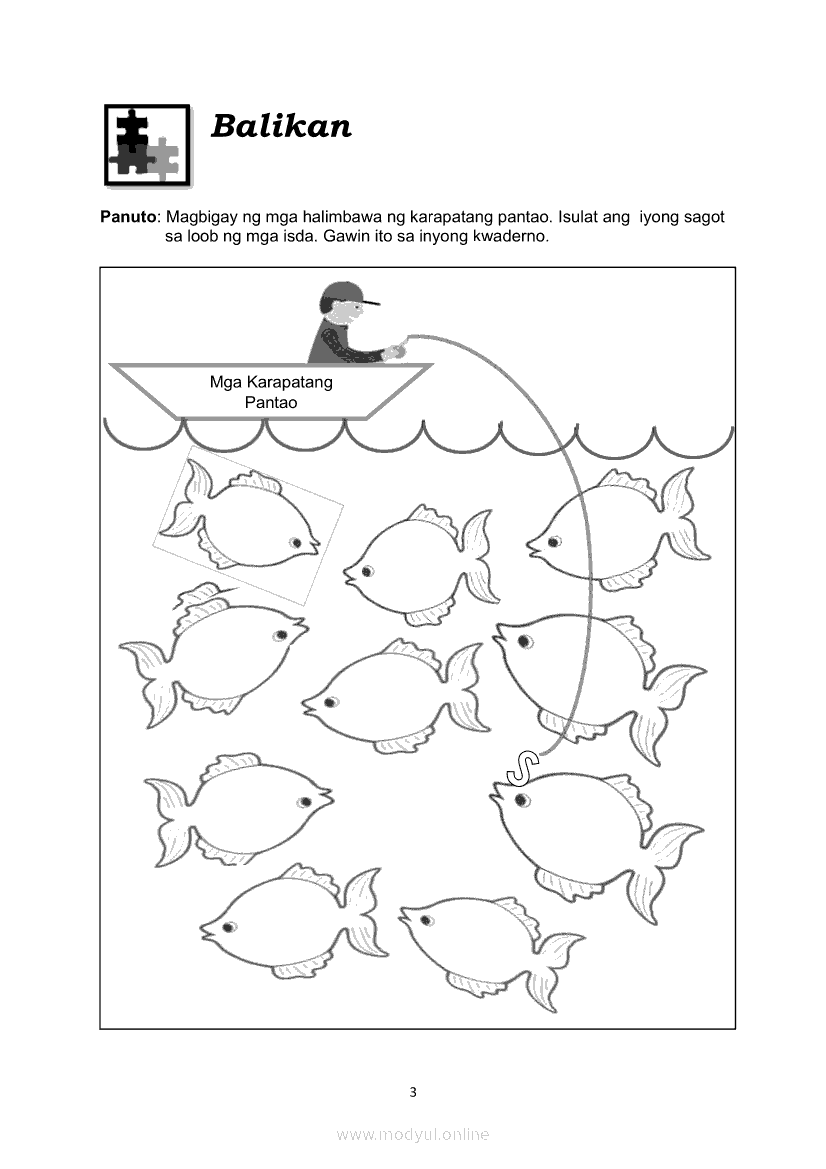 Balikan

Panuto: Magbigay ng mga halimbawa ng karapatang pantao. Isulat ang iyong sagot sa loob ng mga isda. Gawin ito sa inyong kwaderno.

Mga Karapatang Pantao

3

www.modyul.online