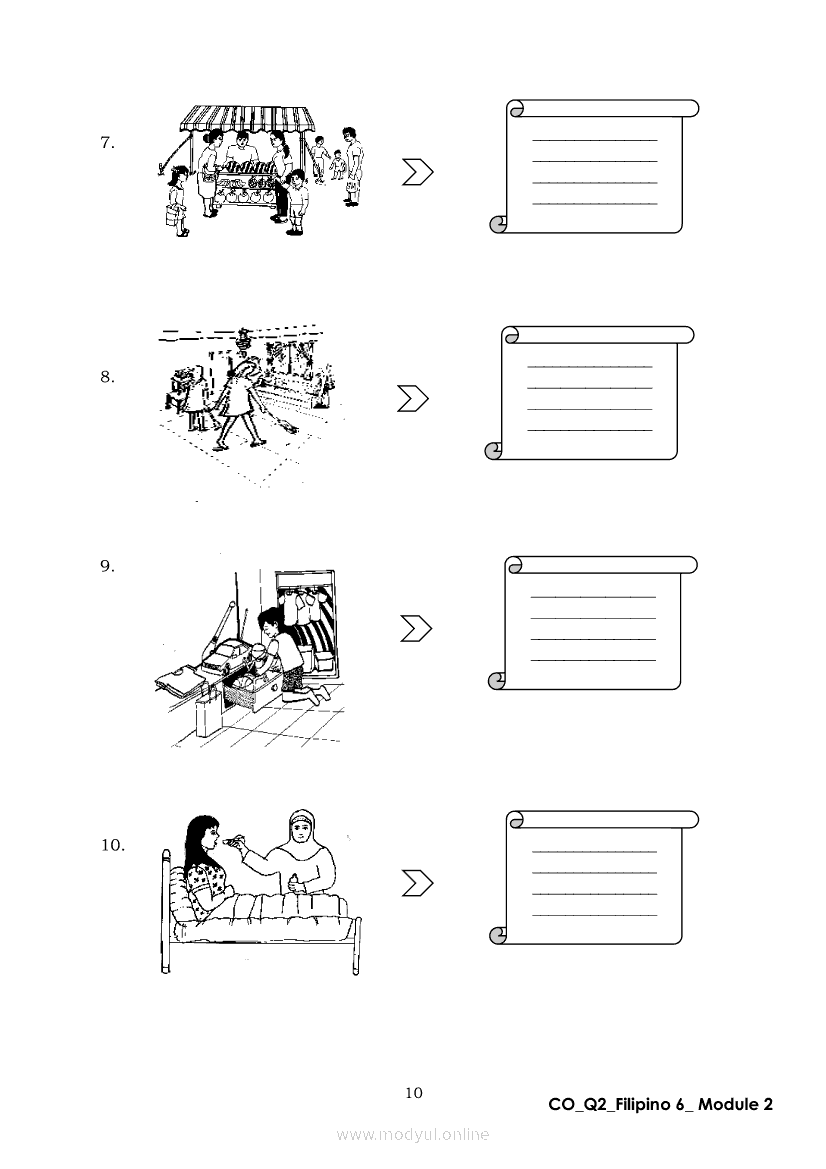 7.

8.

9.

10.

10

CO_Q2_Filipino 6_ Module 2

www.modyul.online