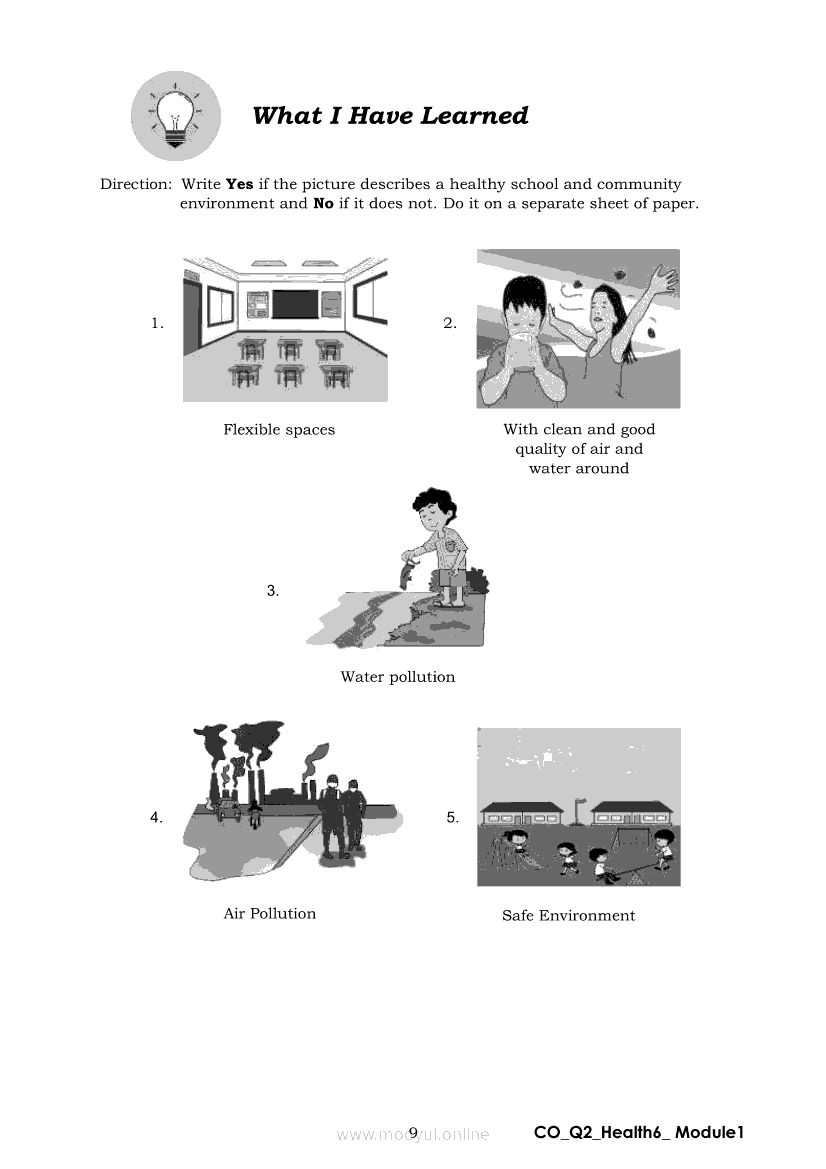 What I Have Learned

Direction: Write **Yes** if the picture describes a healthy school and community environment and **No** if it does not. Do it on a separate sheet of paper.

1.

Flexible spaces

2.

With clean and good quality of air and water around

3.

Water pollution

4.

Air Pollution

5.

Safe Environment

www.modyul.online 9 CO_Q2_Health6_ Module1