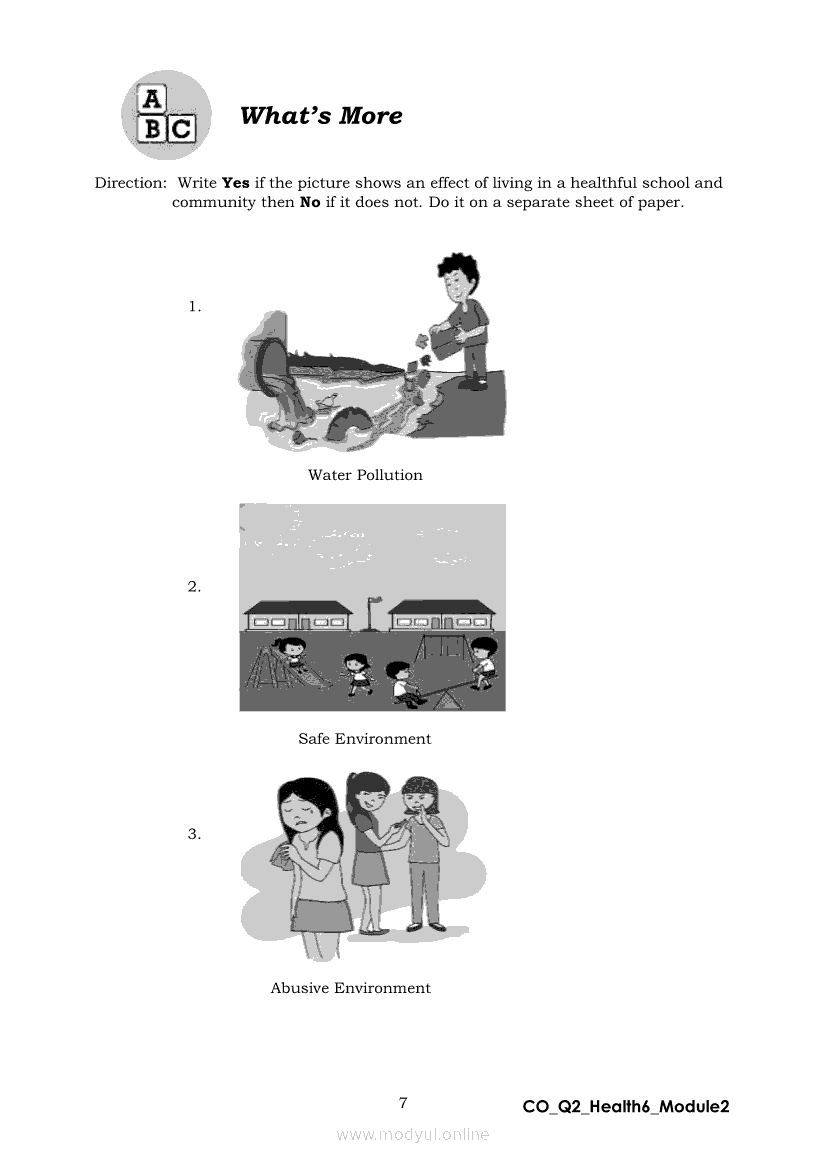 A
B C

What's More

Direction: Write **Yes** if the picture shows an effect of living in a healthful school and community then **No** if it does not. Do it on a separate sheet of paper.

1.

Water Pollution

2.

Safe Environment

3.

Abusive Environment

7

CO_Q2_Health6_Module2

www.modyul.online