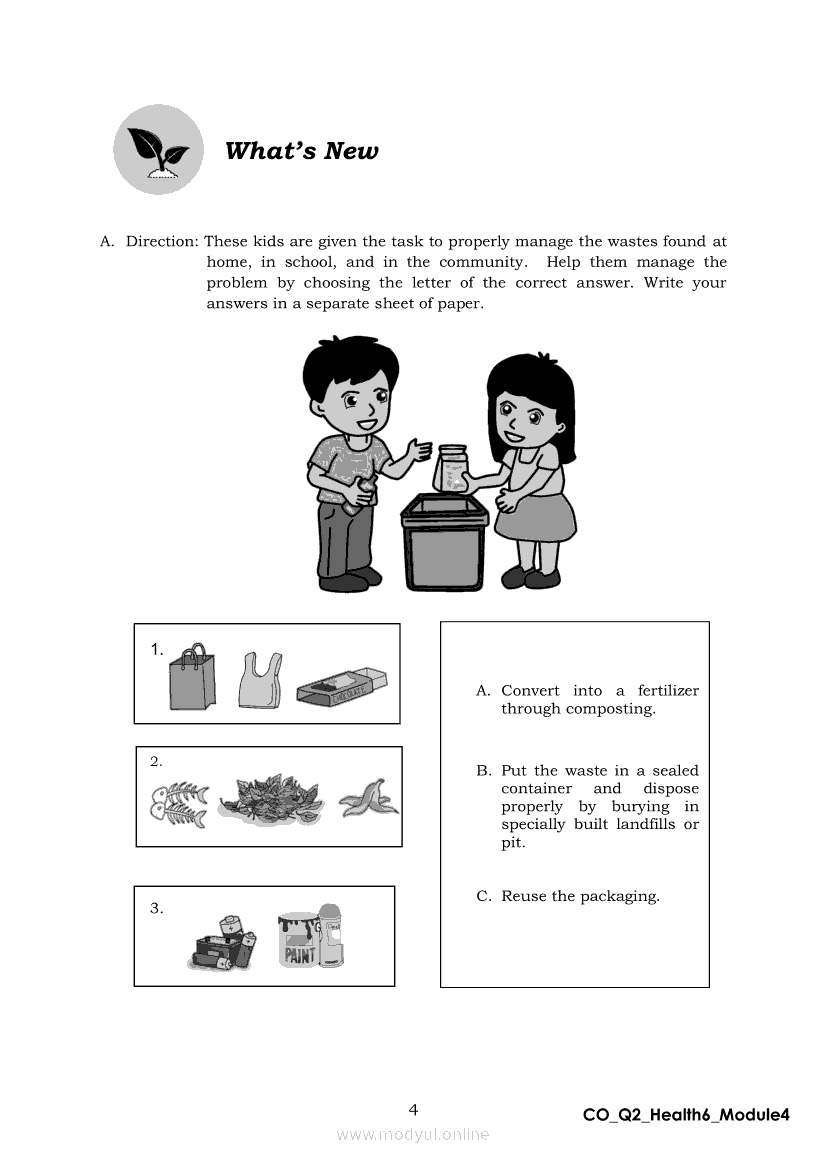 What's New

A. Direction: These kids are given the task to properly manage the wastes found at home, in school, and in the community. Help them manage the problem by choosing the letter of the correct answer. Write your answers in a separate sheet of paper.

1.

2.

3.

PAINT

A. Convert into a fertilizer through composting.

B. Put the waste in a sealed container and dispose properly by burying in specially built landfills or pit.

C. Reuse the packaging.

4

CO_Q2_Health6_Module4

www.modyul.online