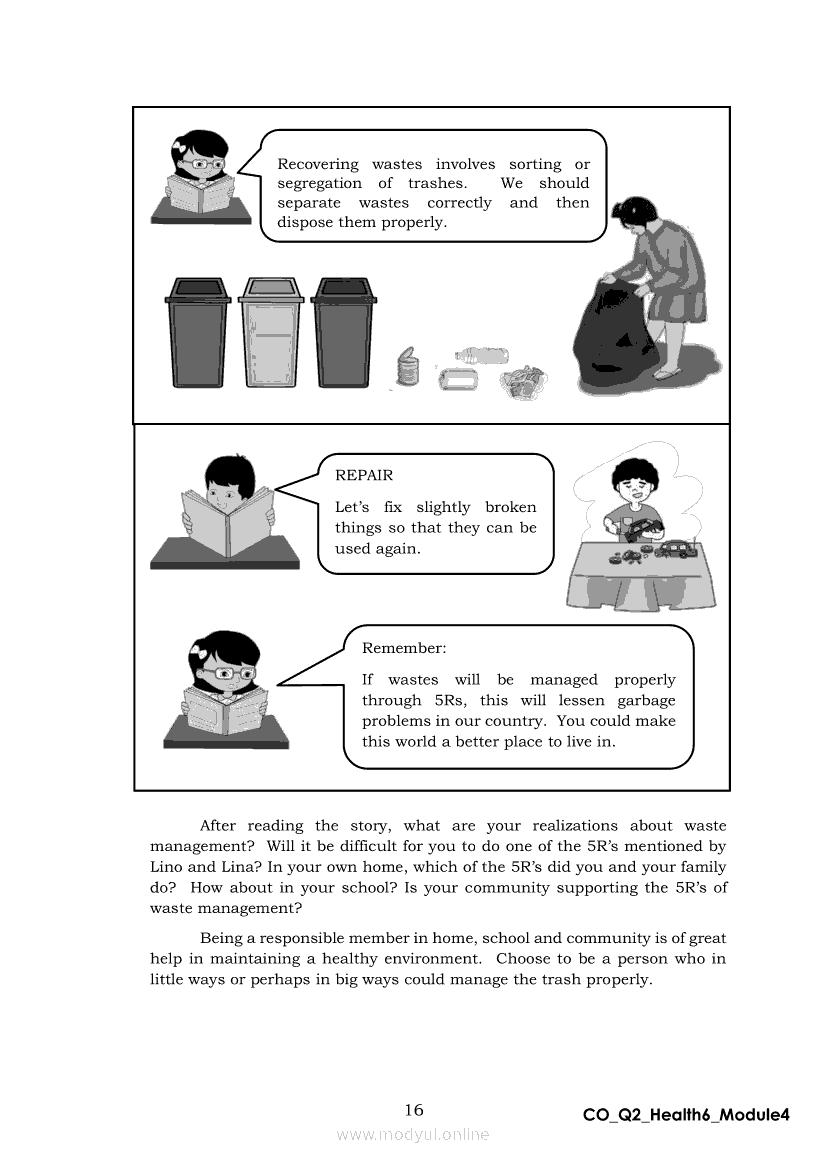 Recovering wastes involves sorting or segregation of trashes. We should separate wastes correctly and then dispose them properly.

REPAIR

Let's fix slightly broken things so that they can be used again.

Remember:

If wastes will be managed properly through 5Rs, this will lessen garbage problems in our country. You could make this world a better place to live in.

After reading the story, what are your realizations about waste management? Will it be difficult for you to do one of the 5R's mentioned by Lino and Lina? In your own home, which of the 5R's did you and your family do? How about in your school? Is your community supporting the 5R's of waste management?

Being a responsible member in home, school and community is of great help in maintaining a healthy environment. Choose to be a person who in little ways or perhaps in big ways could manage the trash properly.

16

CO_Q2_Health6_Module4

www.modyul.online