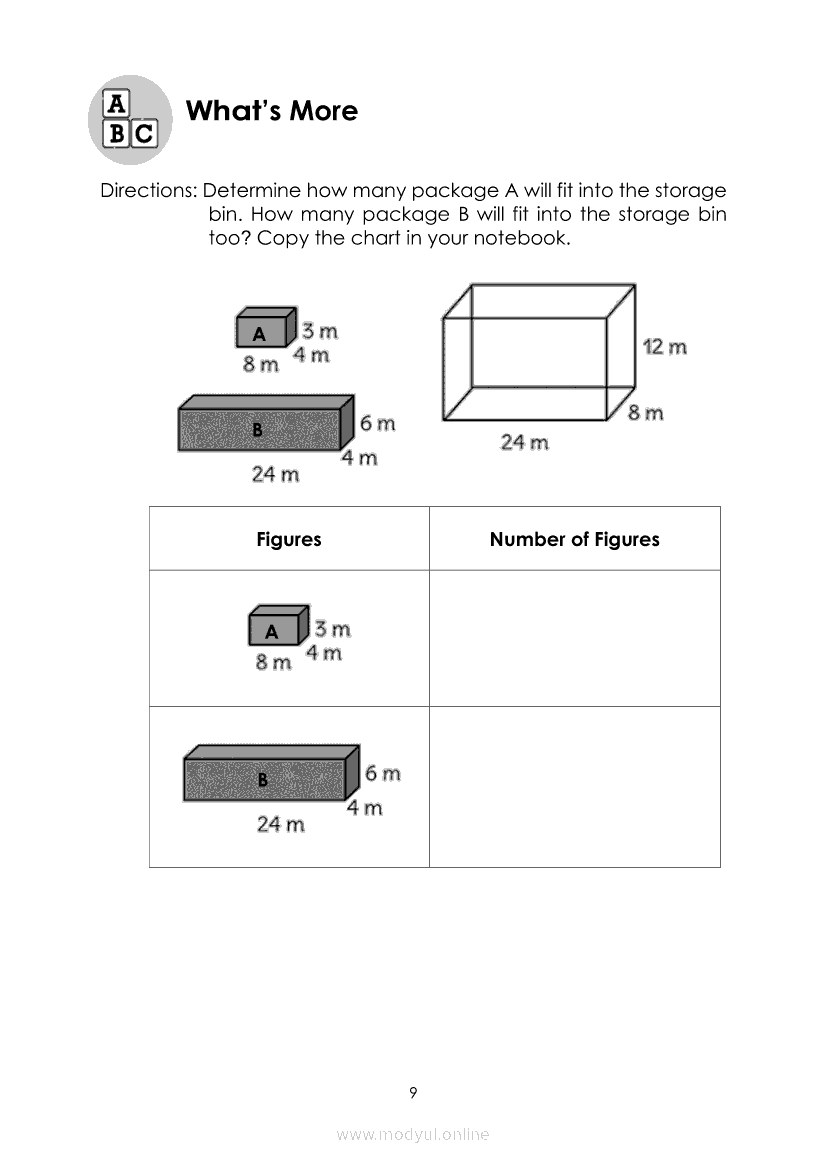 A
B C

What's More

Directions: Determine how many package A will fit into the storage bin. How many package B will fit into the storage bin too? Copy the chart in your notebook.

A
3 m
8 m
4 m

B
6 m
4 m
24 m

12 m
8 m
24 m

| Figures | Number of Figures |
|---|---|
| A 3 m 8 m 4 m | |
| B 6 m 4 m 24 m | |

9

www.modyul.online