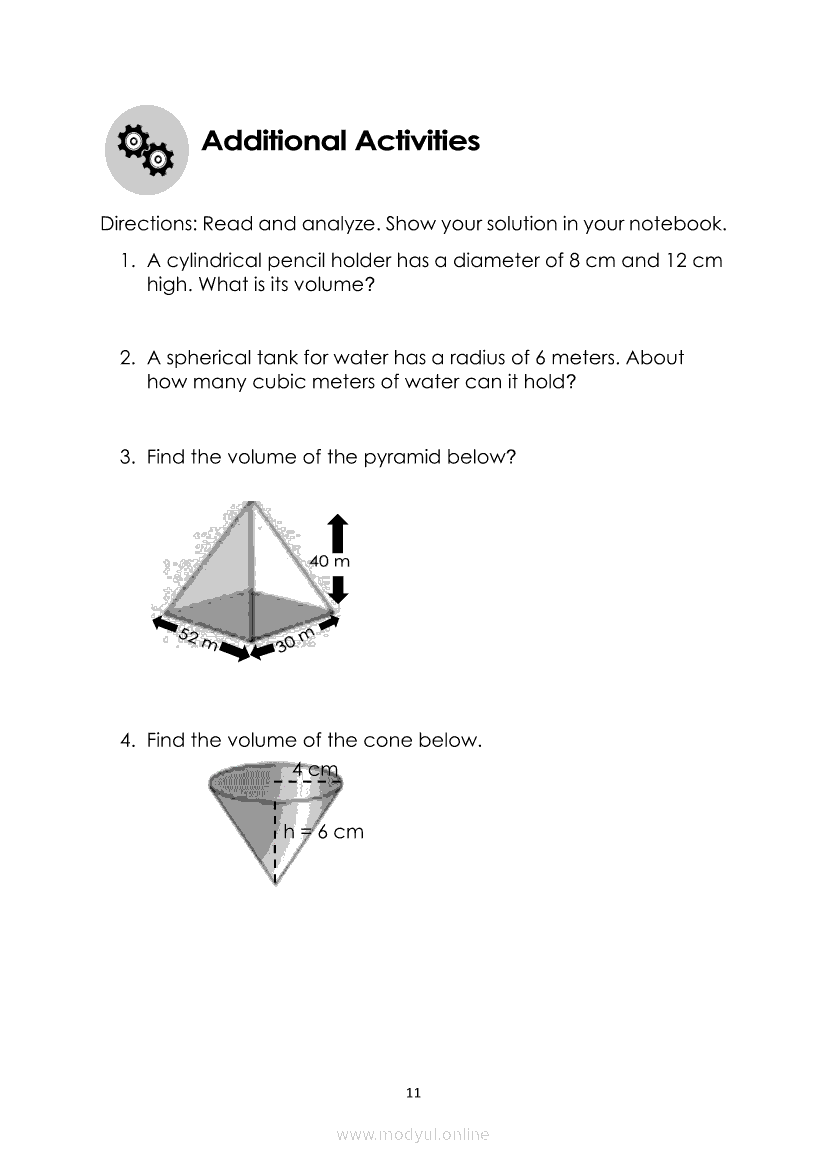 Additional Activities

Directions: Read and analyze. Show your solution in your notebook.

1. A cylindrical pencil holder has a diameter of 8 cm and 12 cm high. What is its volume?

2. A spherical tank for water has a radius of 6 meters. About how many cubic meters of water can it hold?

3. Find the volume of the pyramid below?

40 m
52 m
30 m

4. Find the volume of the cone below.

4 cm
h = 6 cm

11

www.modyul.online