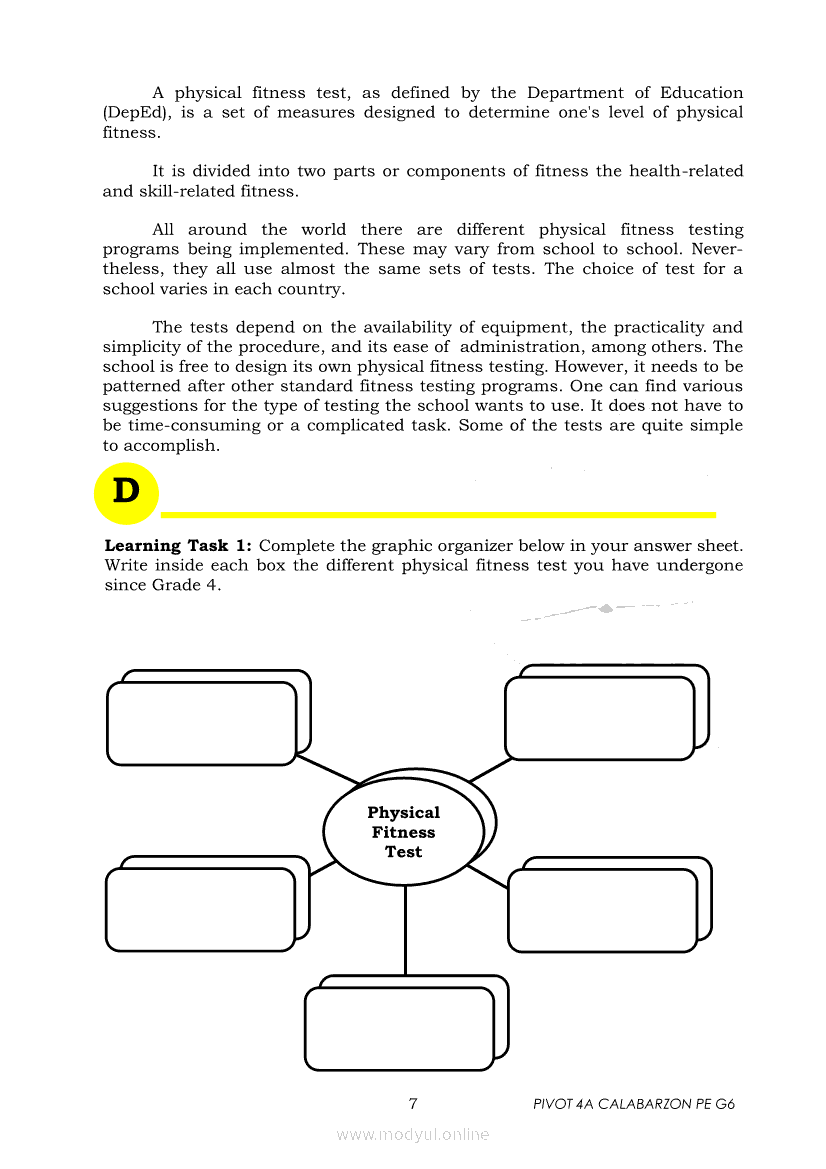 A physical fitness test, as defined by the Department of Education (DepEd), is a set of measures designed to determine one's level of physical fitness.

It is divided into two parts or components of fitness the health-related and skill-related fitness.

All around the world there are different physical fitness testing programs being implemented. These may vary from school to school. Nevertheless, they all use almost the same sets of tests. The choice of test for a school varies in each country.

The tests depend on the availability of equipment, the practicality and simplicity of the procedure, and its ease of administration, among others. The school is free to design its own physical fitness testing. However, it needs to be patterned after other standard fitness testing programs. One can find various suggestions for the type of testing the school wants to use. It does not have to be time-consuming or a complicated task. Some of the tests are quite simple to accomplish.

D

**Learning Task 1:** Complete the graphic organizer below in your answer sheet. Write inside each box the different physical fitness test you have undergone since Grade 4.

Physical Fitness Test

7

PIVOT 4A CALABARZON PE G6

www.modyul.online