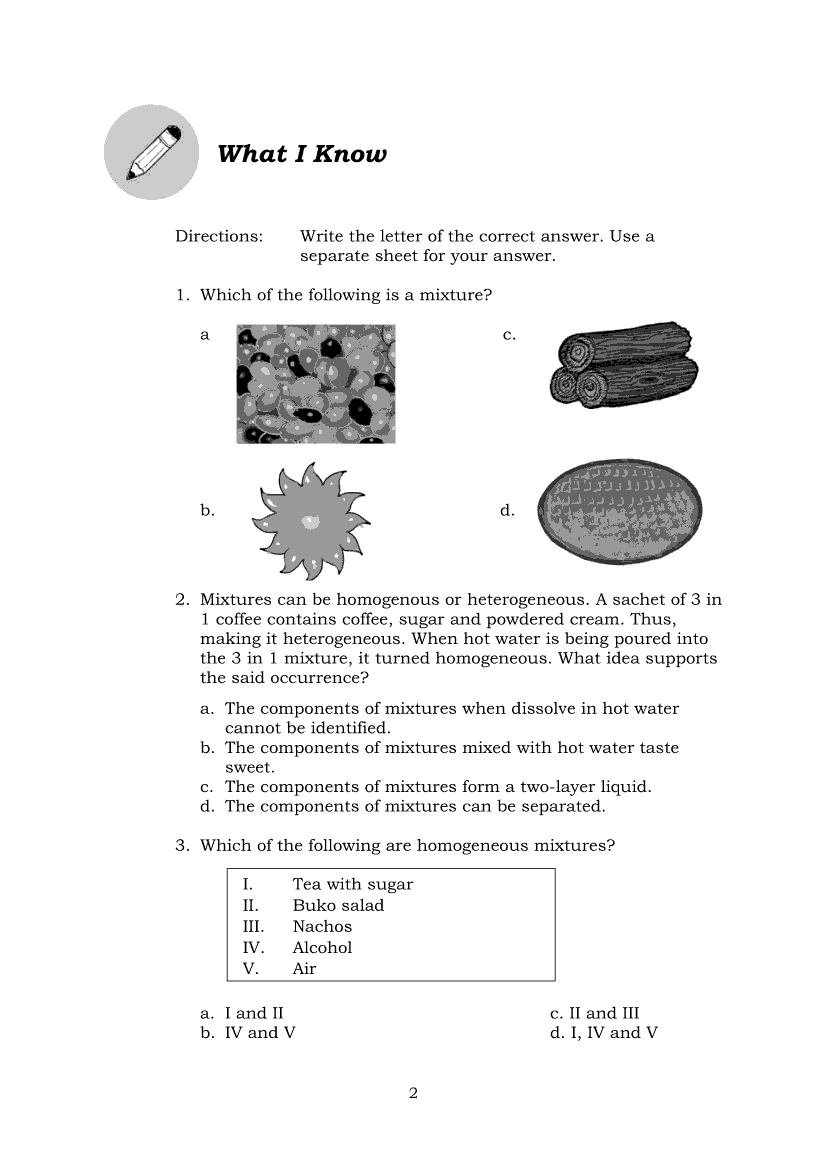 What I Know

Directions: Write the letter of the correct answer. Use a separate sheet for your answer.

1. Which of the following is a mixture?

a

c.

b.

d.

2. Mixtures can be homogenous or heterogeneous. A sachet of 3 in 1 coffee contains coffee, sugar and powdered cream. Thus, making it heterogeneous. When hot water is being poured into the 3 in 1 mixture, it turned homogeneous. What idea supports the said occurrence?

a. The components of mixtures when dissolve in hot water cannot be identified.
b. The components of mixtures mixed with hot water taste sweet.
c. The components of mixtures form a two-layer liquid.
d. The components of mixtures can be separated.

3. Which of the following are homogeneous mixtures?

I. Tea with sugar
II. Buko salad
III. Nachos
IV. Alcohol
V. Air

a. I and II
b. IV and V
c. II and III
d. I, IV and V

2