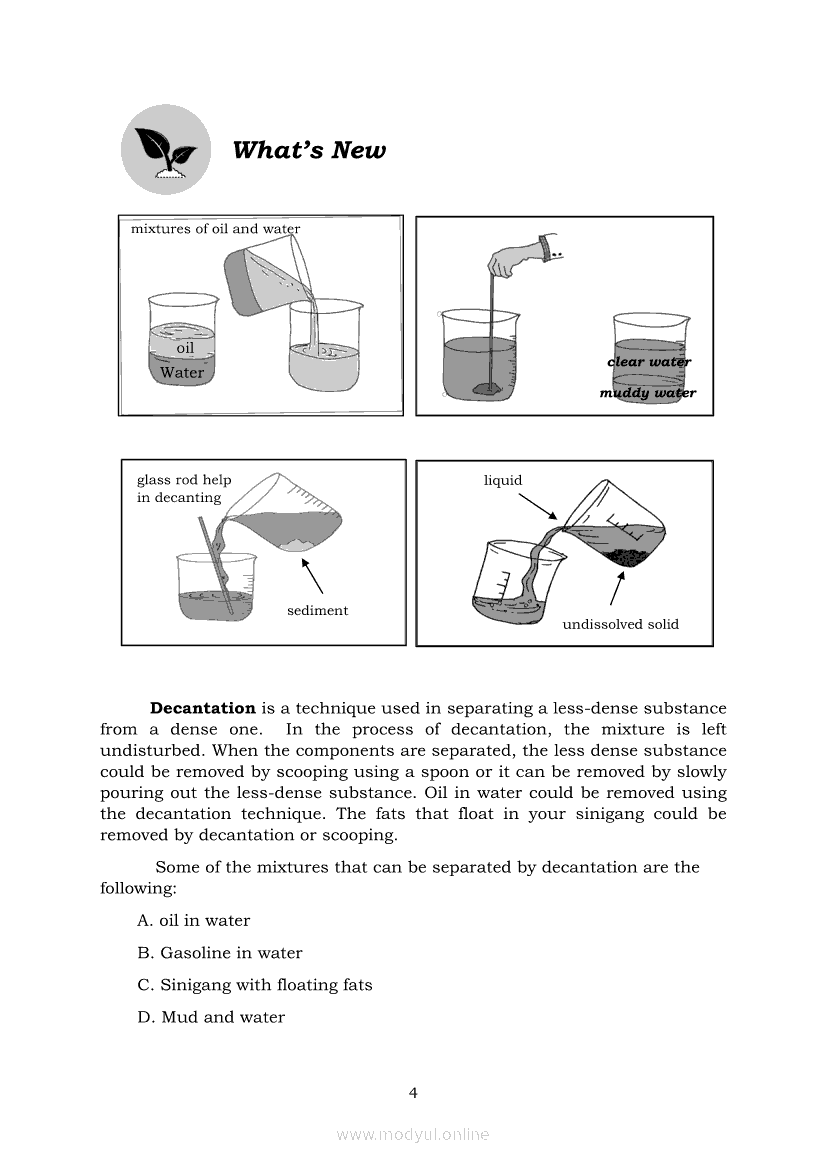 What's New

mixtures of oil and water

oil

Water

clear water

muddy water

glass rod help in decanting

sediment

liquid

undissolved solid

**Decantation** is a technique used in separating a less-dense substance from a dense one. In the process of decantation, the mixture is left undisturbed. When the components are separated, the less dense substance could be removed by scooping using a spoon or it can be removed by slowly pouring out the less-dense substance. Oil in water could be removed using the decantation technique. The fats that float in your sinigang could be removed by decantation or scooping.

Some of the mixtures that can be separated by decantation are the following:

A. oil in water

B. Gasoline in water

C. Sinigang with floating fats

D. Mud and water

4

www.modyul.online