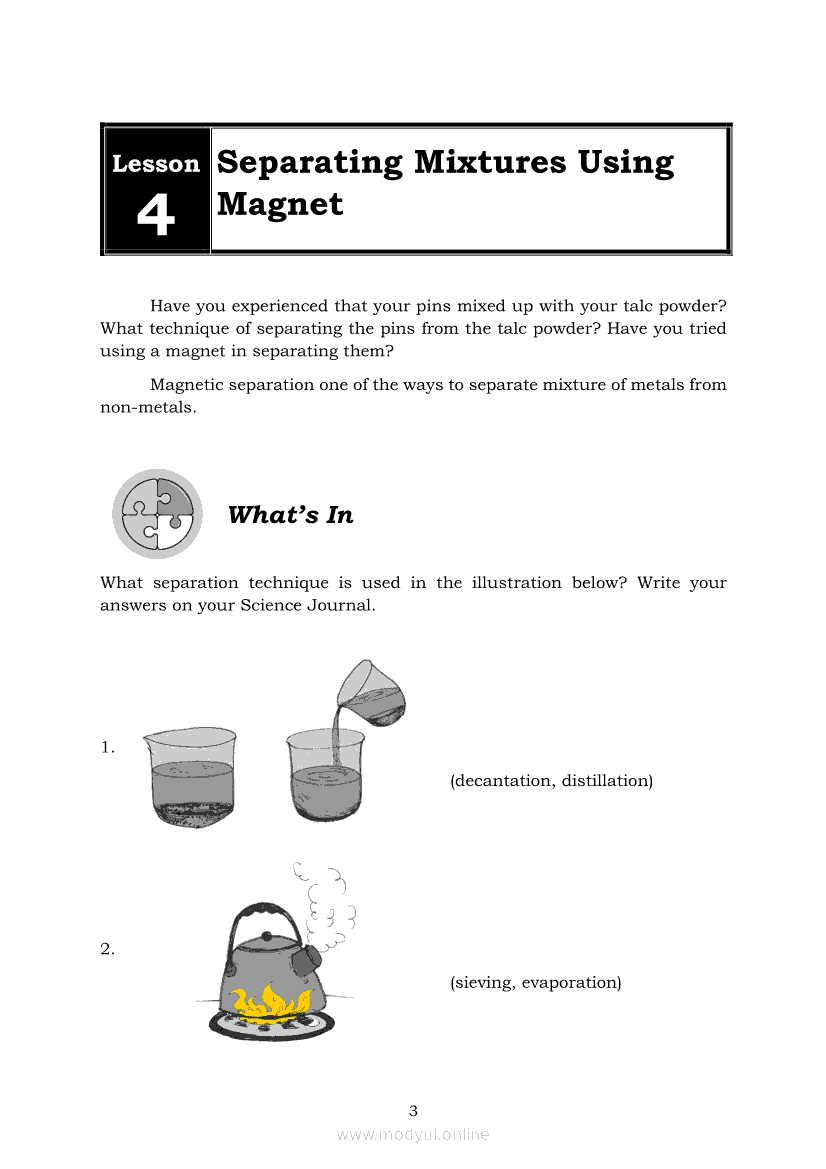 Lesson
4

Separating Mixtures Using Magnet

Have you experienced that your pins mixed up with your talc powder? What technique of separating the pins from the talc powder? Have you tried using a magnet in separating them?

Magnetic separation one of the ways to separate mixture of metals from non-metals.

What's In

What separation technique is used in the illustration below? Write your answers on your Science Journal.

1.

(decantation, distillation)

2.

(sieving, evaporation)

3

www.modyul.online