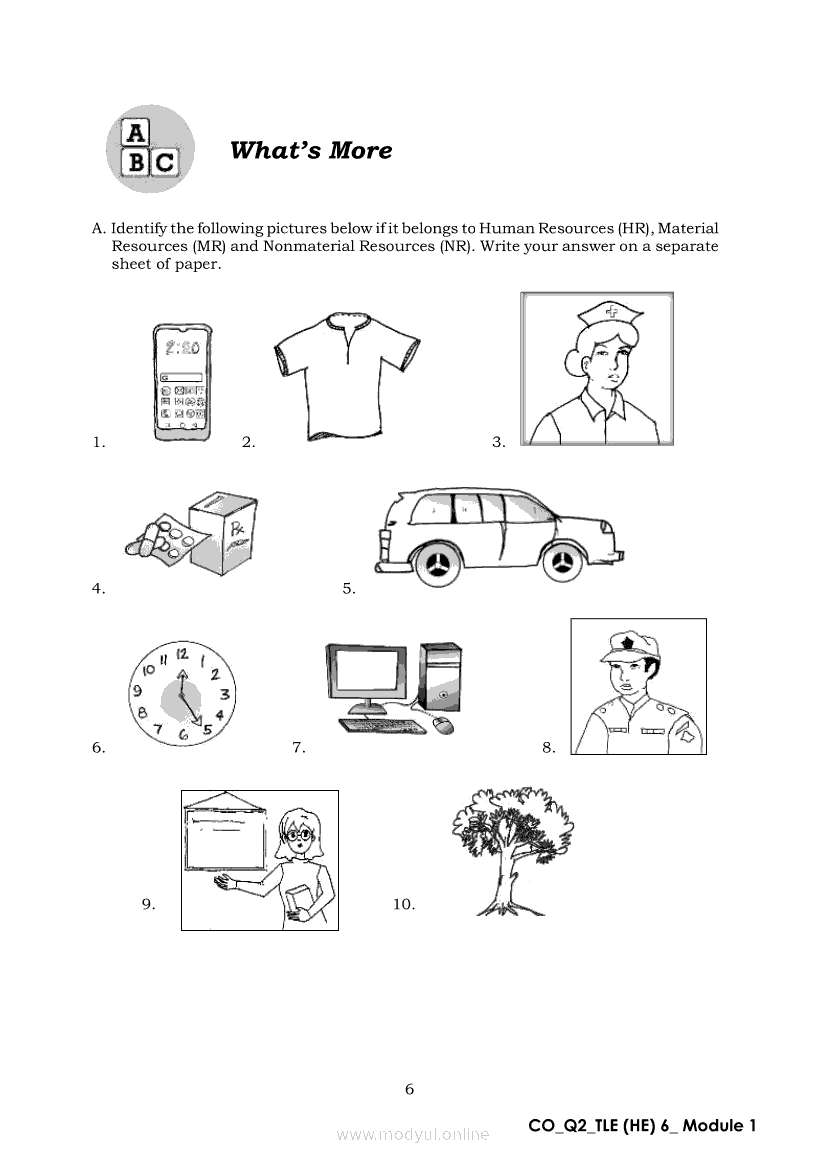 A
B C

What's More

A. Identify the following pictures below if it belongs to Human Resources (HR), Material Resources (MR) and Nonmaterial Resources (NR). Write your answer on a separate sheet of paper.

1. 2:20

2.

3.

4. Rx

5.

6. 12 1 2 3 4 5 6 7 8 9 10 11

7.

8.

9.

10.

6

www.modyul.online

CO_Q2_TLE (HE) 6_ Module 1